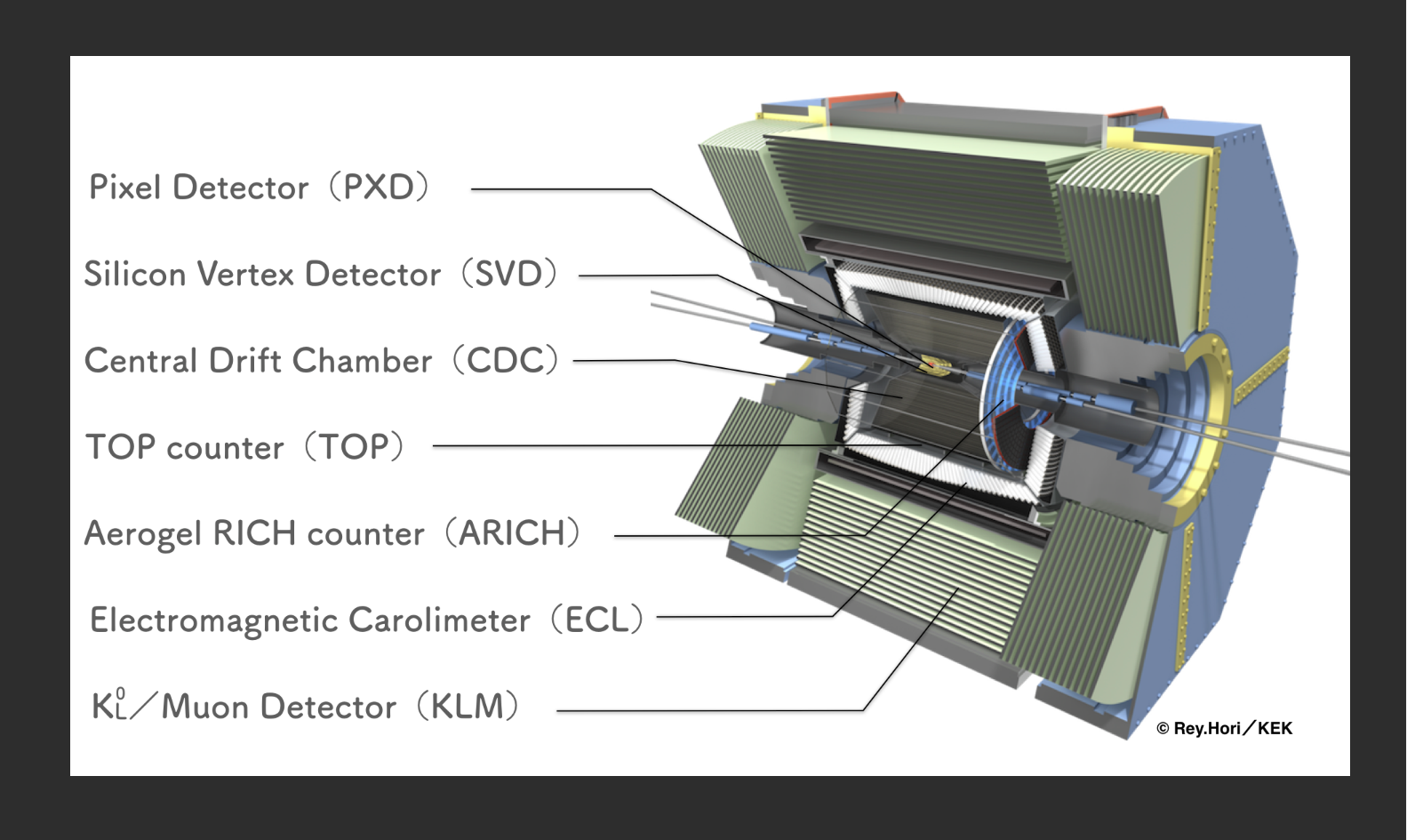 Pixel Detector（PXD）

Silicon Vertex Detector（SVD）

Central Drift Chamber（CDC）

TOP counter（TOP）

Aerogel RICH counter（ARICH）

Electromagnetic Carolimeter（ECL）

$K_L^0$／Muon Detector（KLM）

© Rey.Hori／KEK