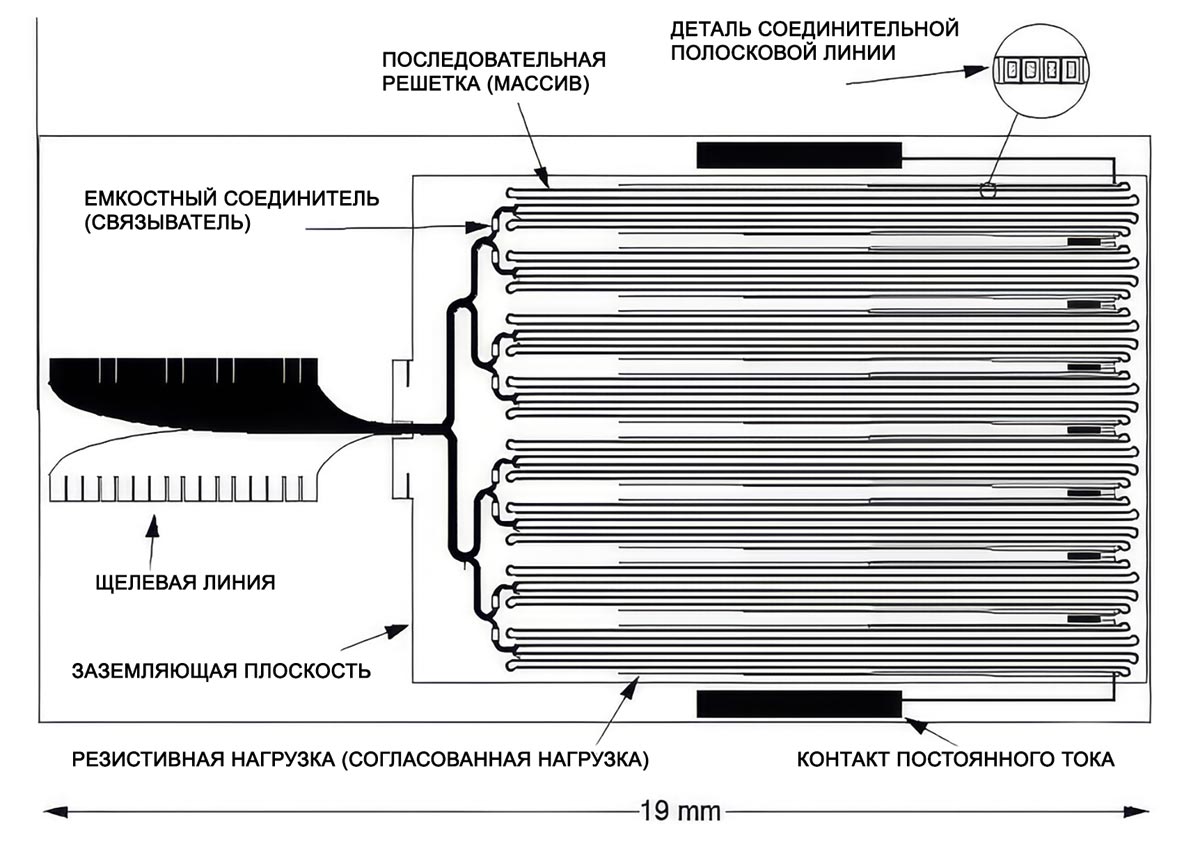 ДЕТАЛЬ СОЕДИНИТЕЛЬНОЙ ПОЛОСКОВОЙ ЛИНИИ

ПОСЛЕДОВАТЕЛЬНАЯ РЕШЕТКА (МАССИВ)

ЕМКОСТНЫЙ СОЕДИНИТЕЛЬ (СВЯЗЫВАТЕЛЬ)

ЩЕЛЕВАЯ ЛИНИЯ

ЗАЗЕМЛЯЮЩАЯ ПЛОСКОСТЬ

РЕЗИСТИВНАЯ НАГРУЗКА (СОГЛАСОВАННАЯ НАГРУЗКА)

КОНТАКТ ПОСТОЯННОГО ТОКА

19 mm